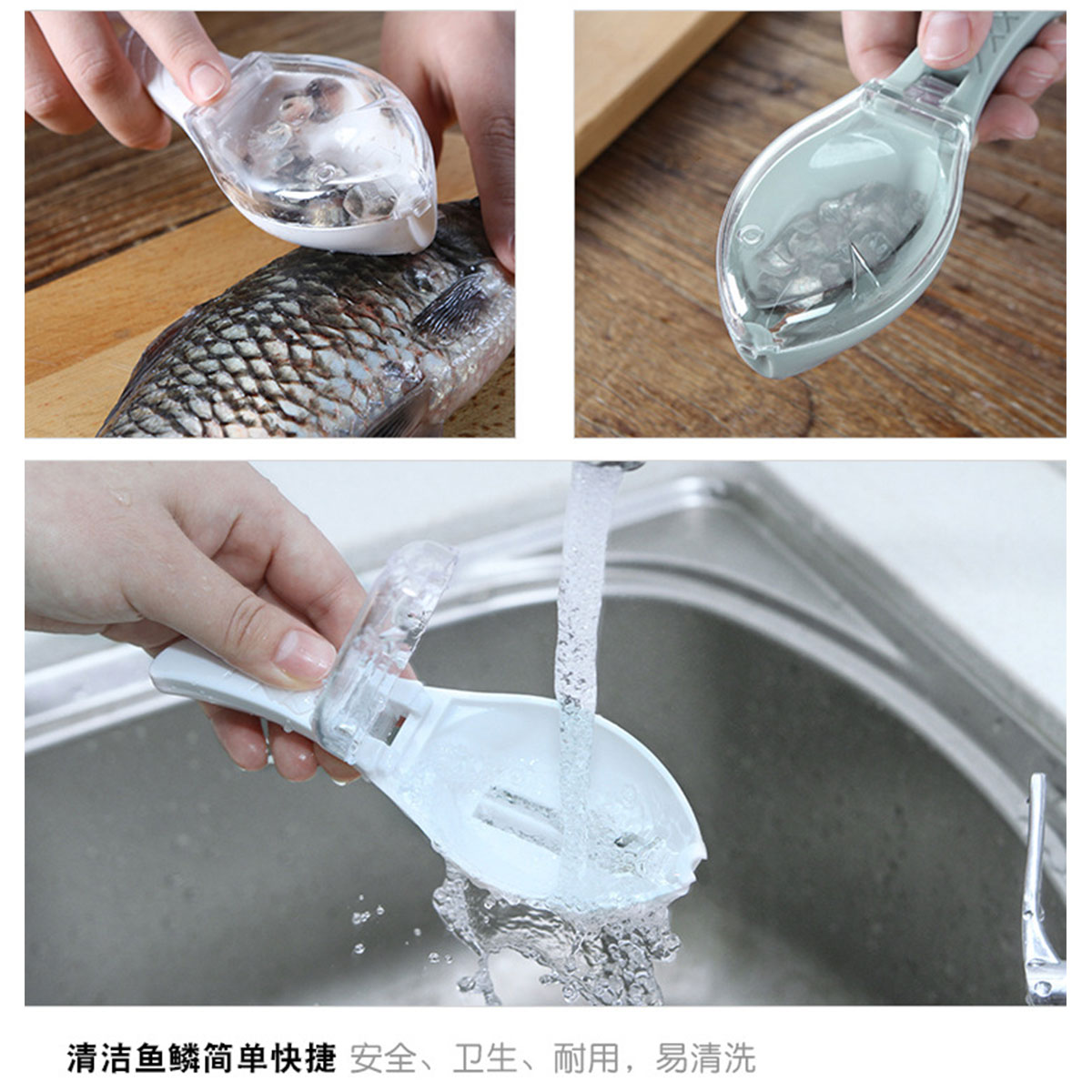 清洁鱼鳞简单快捷 安全、卫生、耐用，易清洗