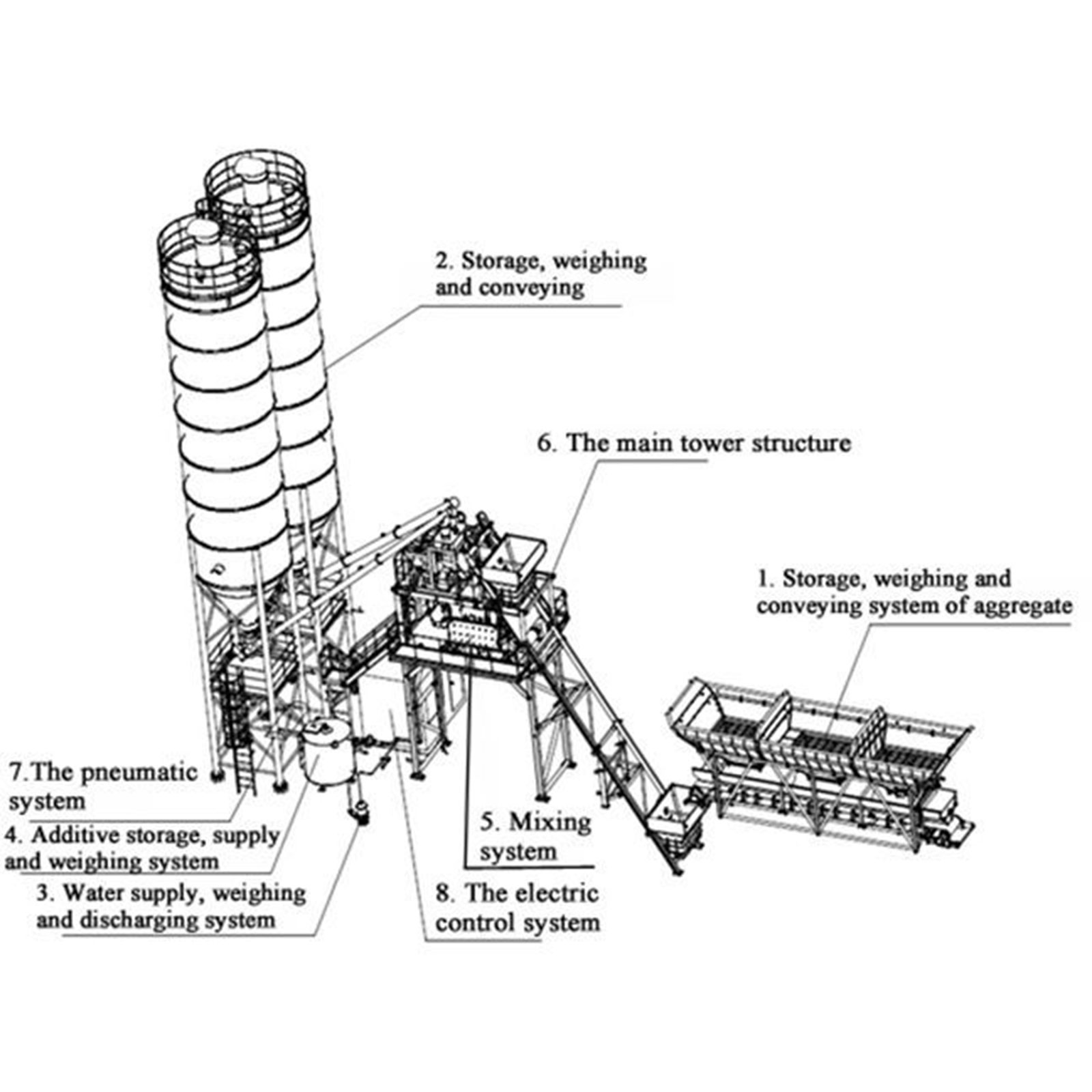 2. Storage, weighing and conveying

6. The main tower structure

1. Storage, weighing and conveying system of aggregate

7.The pneumatic system

4. Additive storage, supply and weighing system

3. Water supply, weighing and discharging system

5. Mixing system

8. The electric control system